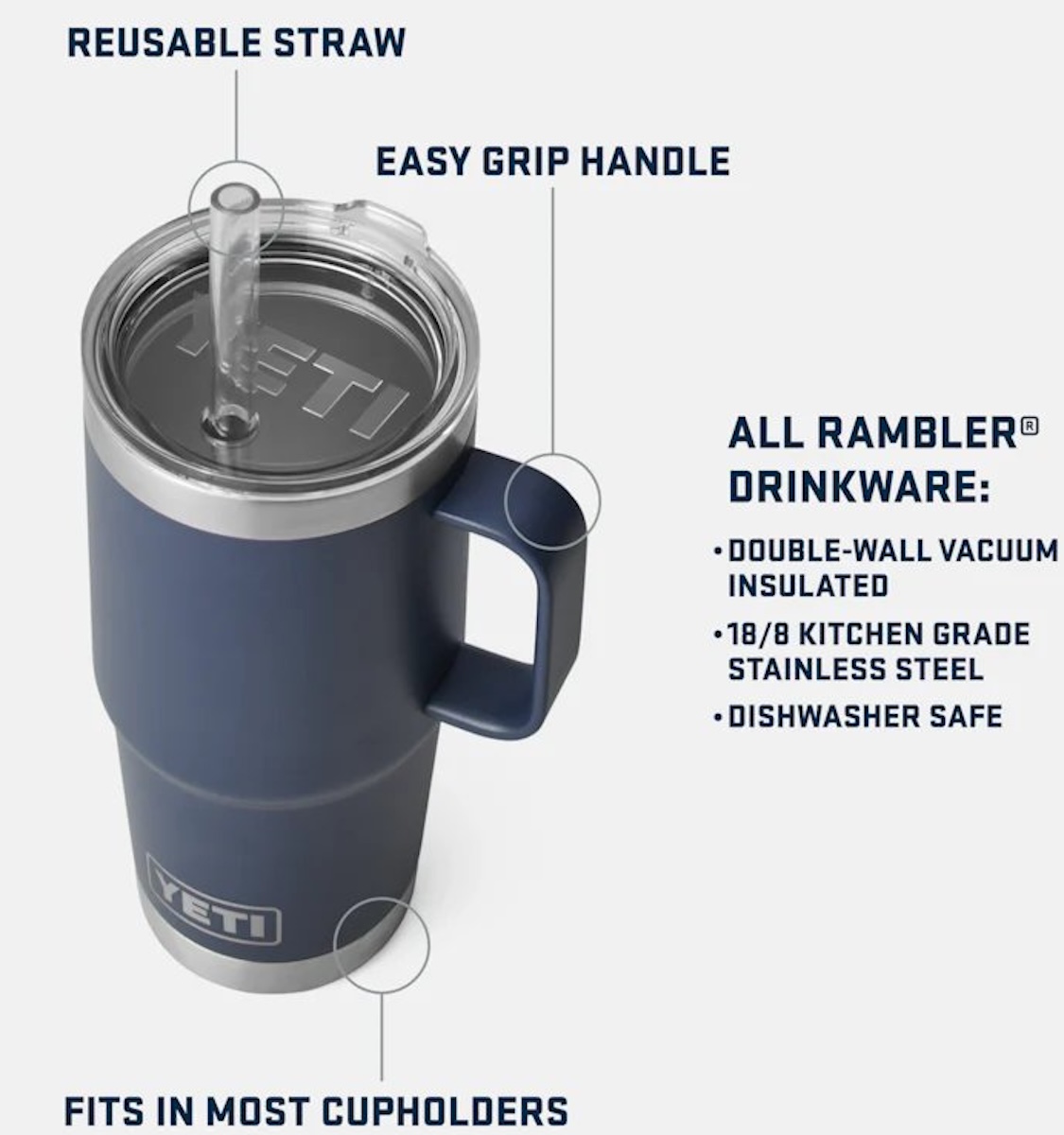 REUSABLE STRAW

EASY GRIP HANDLE

YETI

ALL RAMBLER® DRINKWARE:

• DOUBLE-WALL VACUUM INSULATED

• 18/8 KITCHEN GRADE STAINLESS STEEL

• DISHWASHER SAFE

YETI

FITS IN MOST CUPHOLDERS