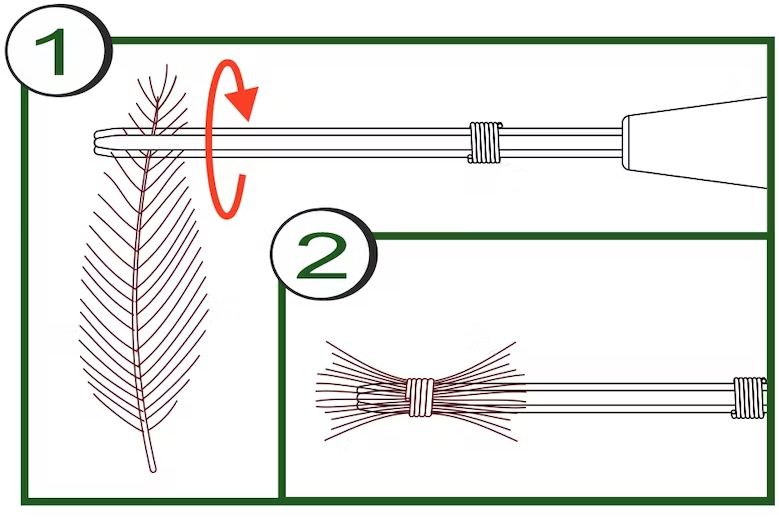 1

2