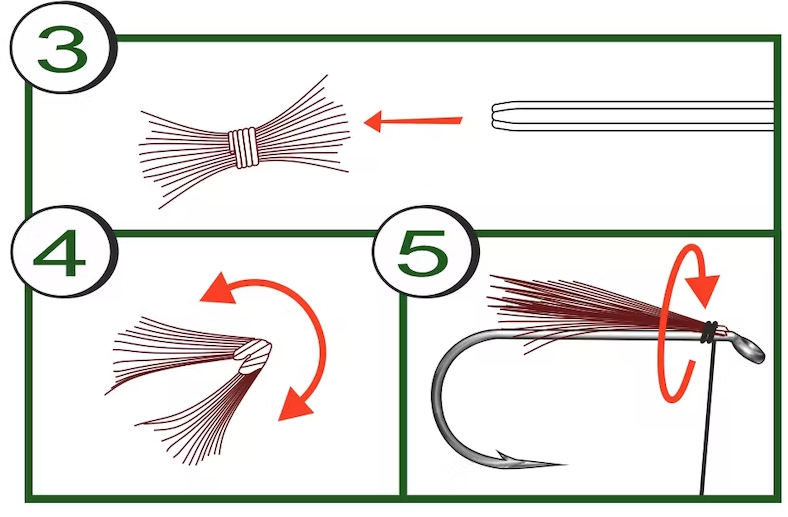 3

4

5