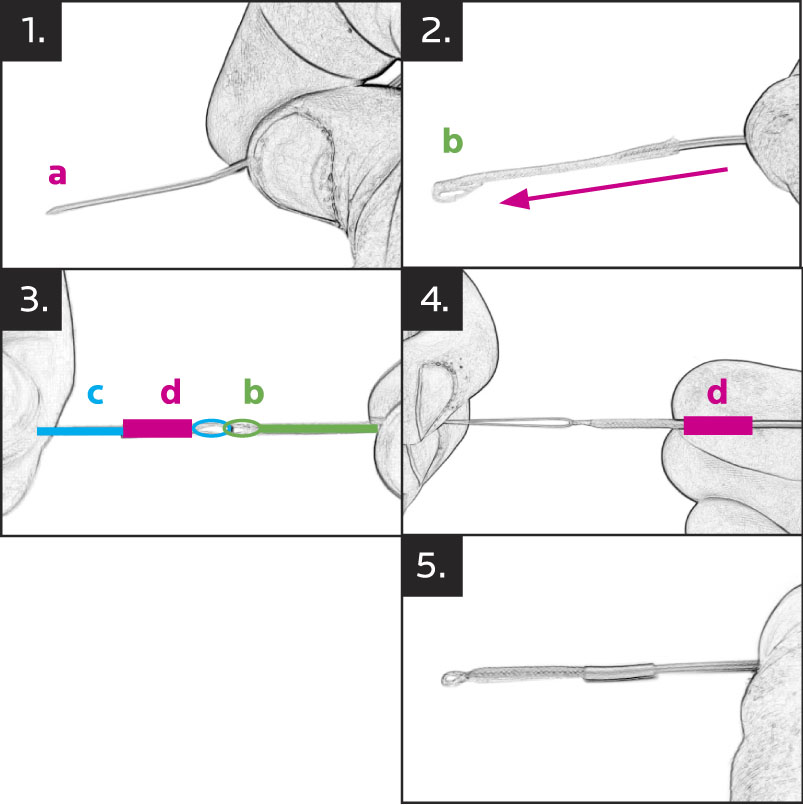 1.
a

2.
b

3.
c
d
b

4.
d

5.