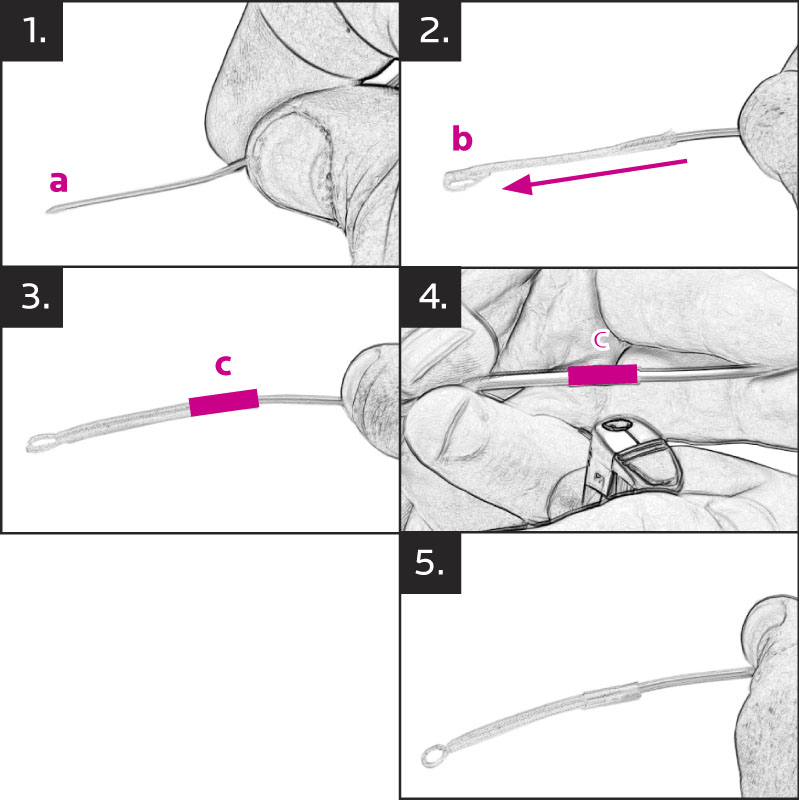 1.

a

2.

b

3.

c

4.

c

5.